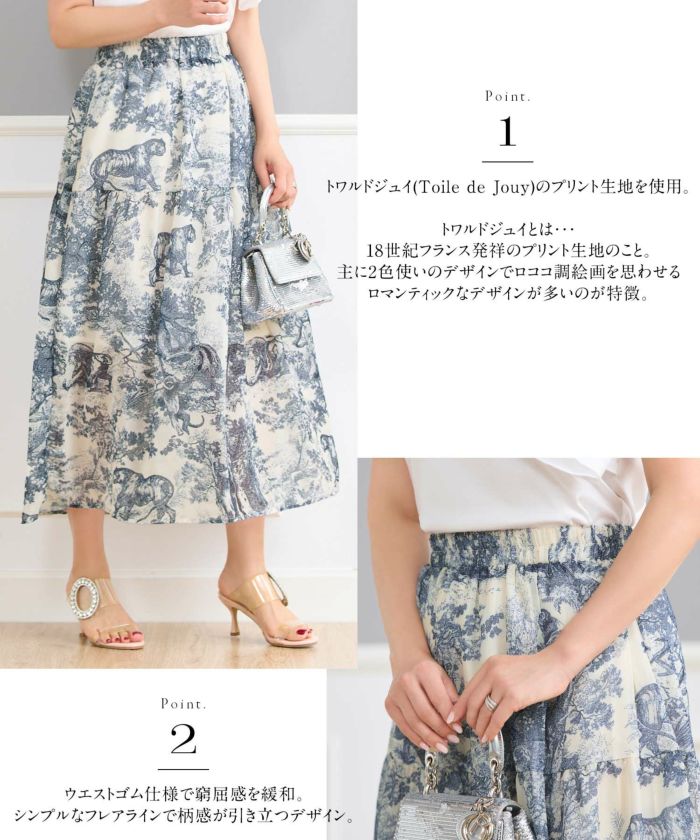 Point.

1

トワルドジュイ(Toile de Jouy)のプリント生地を使用。

トワルドジュイとは・・・
18世紀フランス発祥のプリント生地のこと。
主に2色使いのデザインでロココ調絵画を思わせる
ロマンティックなデザインが多いのが特徴。

Point.

2

ウエストゴム仕様で窮屈感を緩和。
シンプルなフレアラインで柄感が引き立つデザイン。