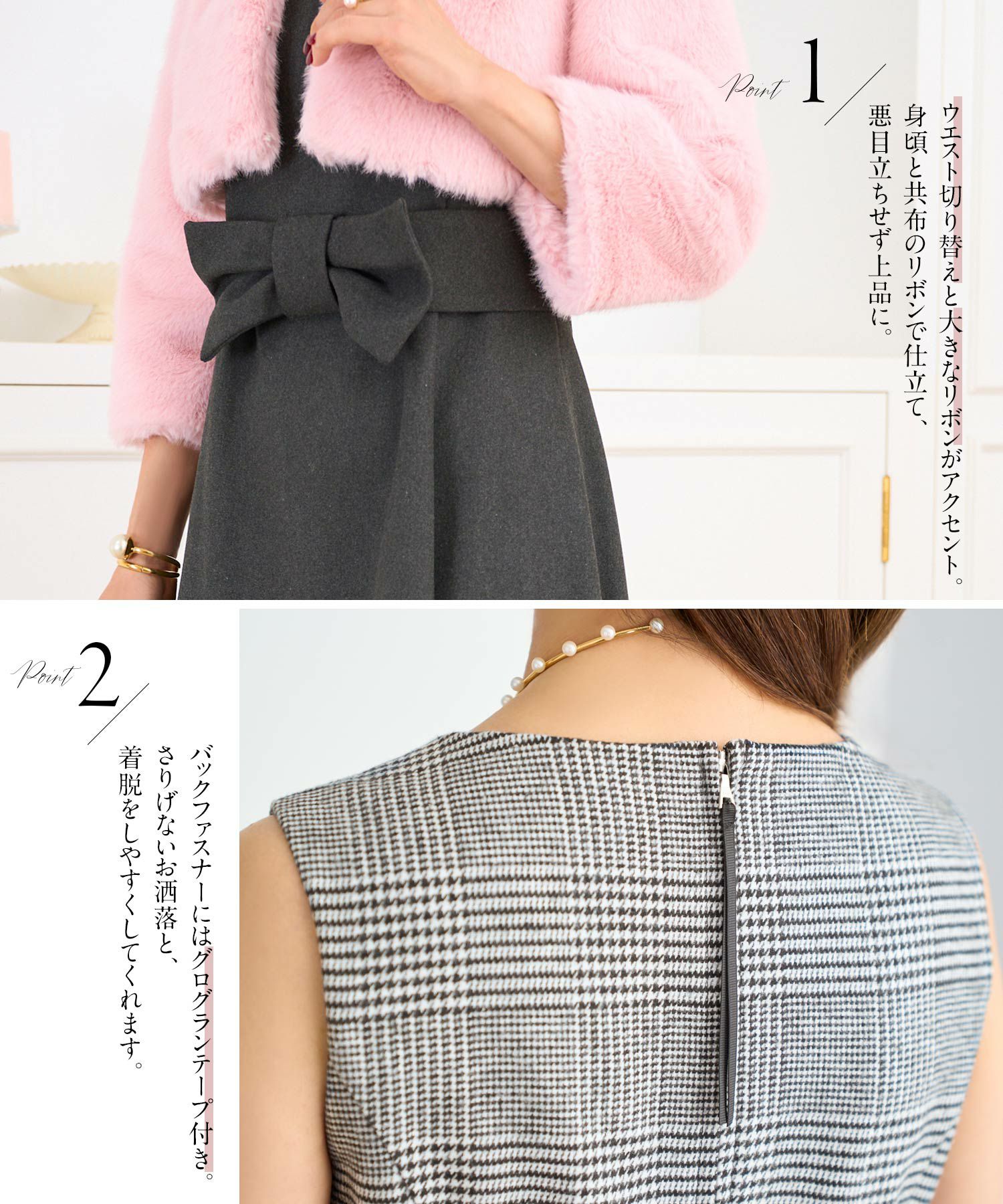 Point 1

ウエスト切り替えと大きなリボンがアクセント。
身頃と共布のリボンで仕立て、
悪目立ちせず上品に。

Point 2

バックファスナーにはグログランテープ付き。
さりげないお洒落と、
着脱をしやすくしてくれます。