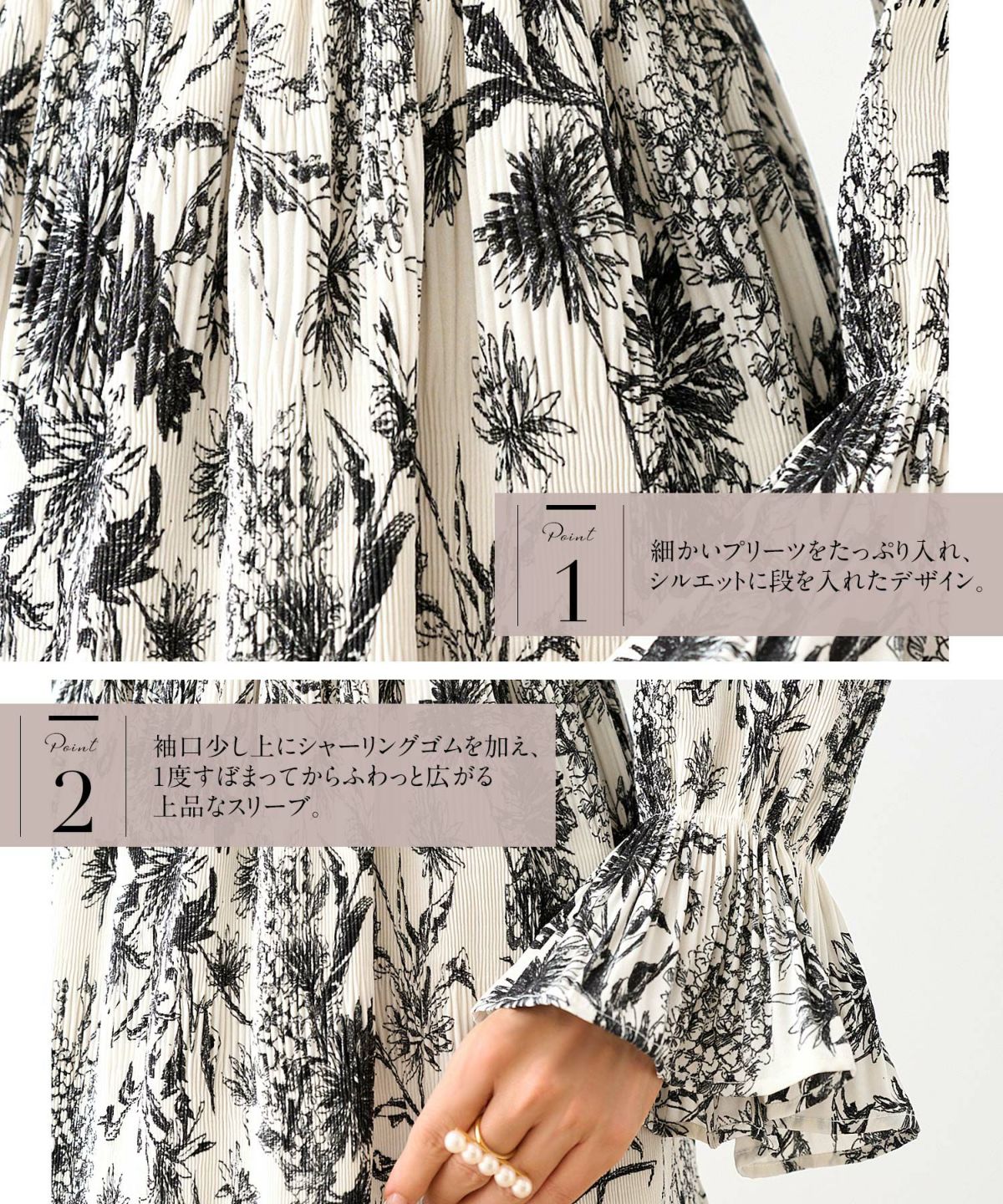 Point
1
細かいプリーツをたっぷり入れ、シルエットに段を入れたデザイン。

Point
2
袖口少し上にシャーリングゴムを加え、1度すぼまってからふわっと広がる上品なスリーブ。